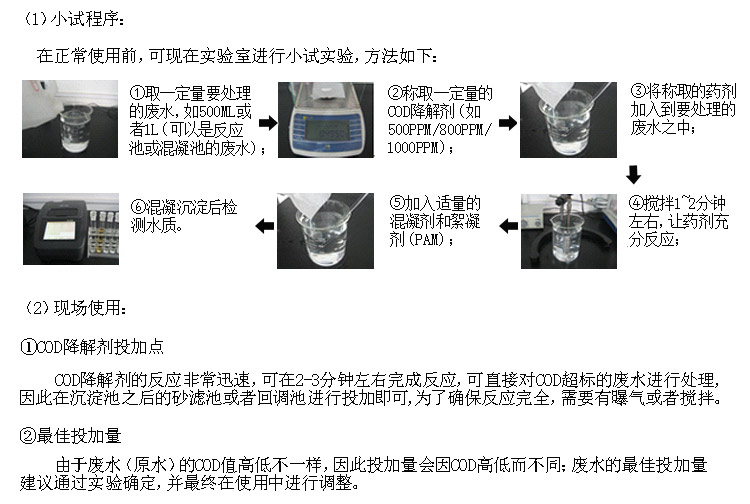 （1）小试程序：

在正常使用前，可现在实验室进行小试实验，方法如下：

①取一定量要处理的废水，如500ML或者1L（可以是反应池或混凝池的废水）；

②称取一定量的COD降解剂（如500PPM/800PPM/1000PPM）；

③将称取的药剂加入到要处理的废水之中；

④搅拌1~2分钟左右，让药剂充分反应；

⑤加入适量的混凝剂和絮凝剂（PAM）；

⑥混凝沉淀后检测水质。

（2）现场使用：

①COD降解剂投加点

COD降解剂的反应非常迅速，可在2-3分钟左右完成反应，可直接对COD超标的废水进行处理，因此在沉淀池之后的砂滤池或者回调池进行投加即可，为了确保反应完全，需要有曝气或者搅拌。

②最佳投加量

由于废水（原水）的COD值高低不一样，因此投加量会因COD高低而不同；废水的最佳投加量建议通过实验确定，并最终在使用中进行调整。